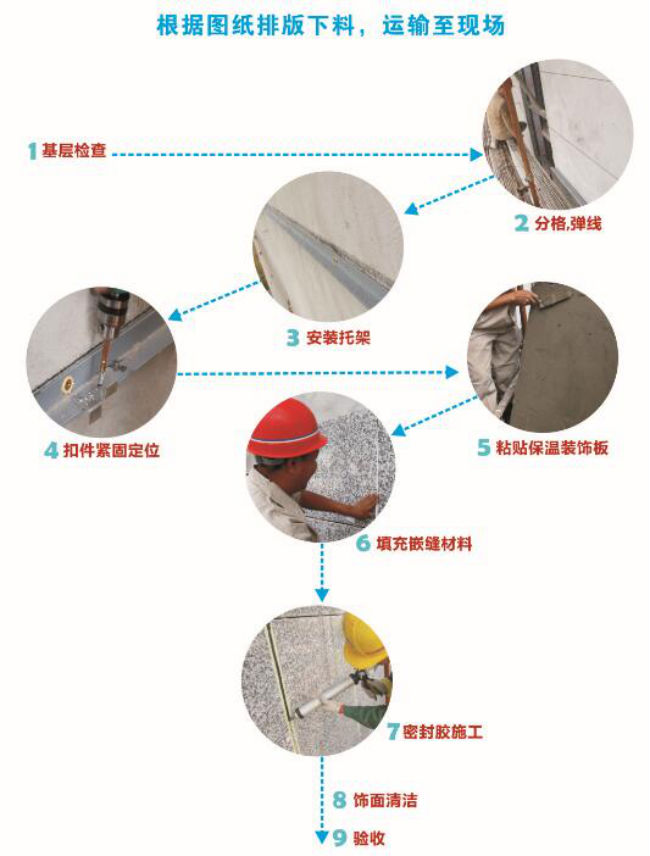 根据图纸排版下料，运输至现场

1 基层检查

2 分格,弹线

3 安装托架

4 扣件紧固定位

5 粘贴保温装饰板

6 填充嵌缝材料

7 密封胶施工

8 饰面清洁

9 验收